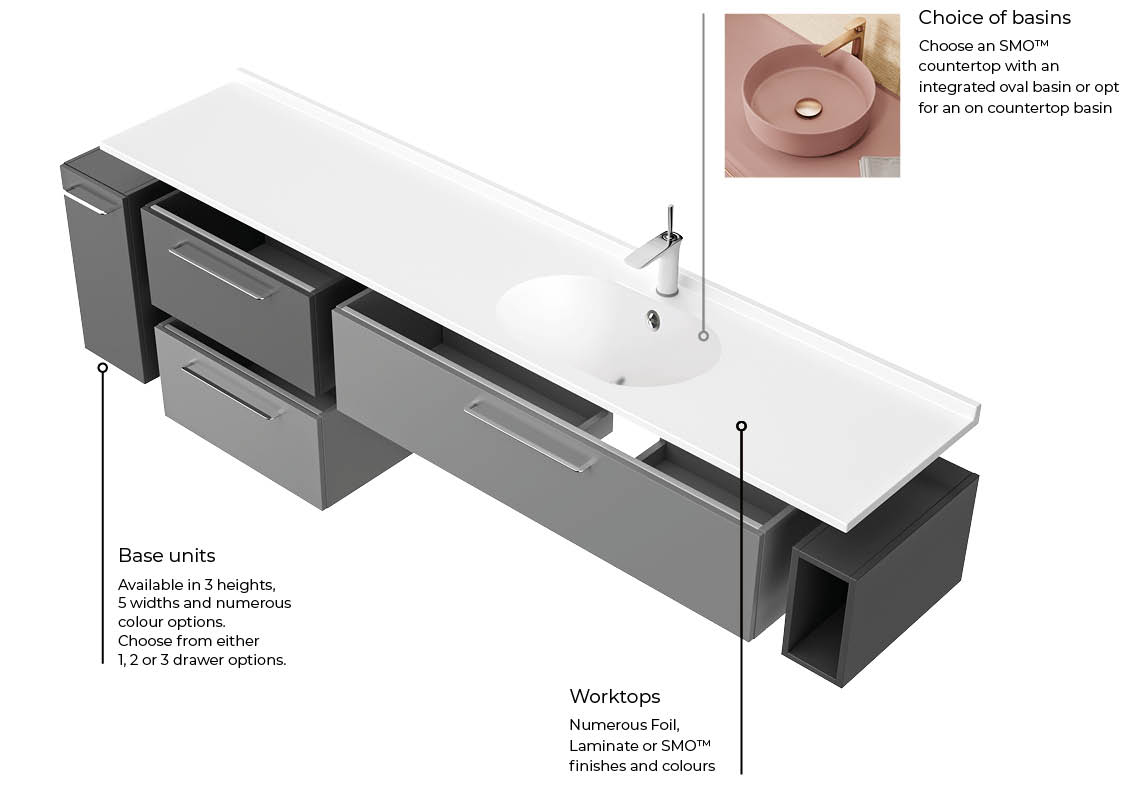 Choice of basins

Choose an SMO™ countertop with an integrated oval basin or opt for an on countertop basin

Base units

Available in 3 heights, 5 widths and numerous colour options. Choose from either 1, 2 or 3 drawer options.

Worktops

Numerous Foil, Laminate or SMO™ finishes and colours